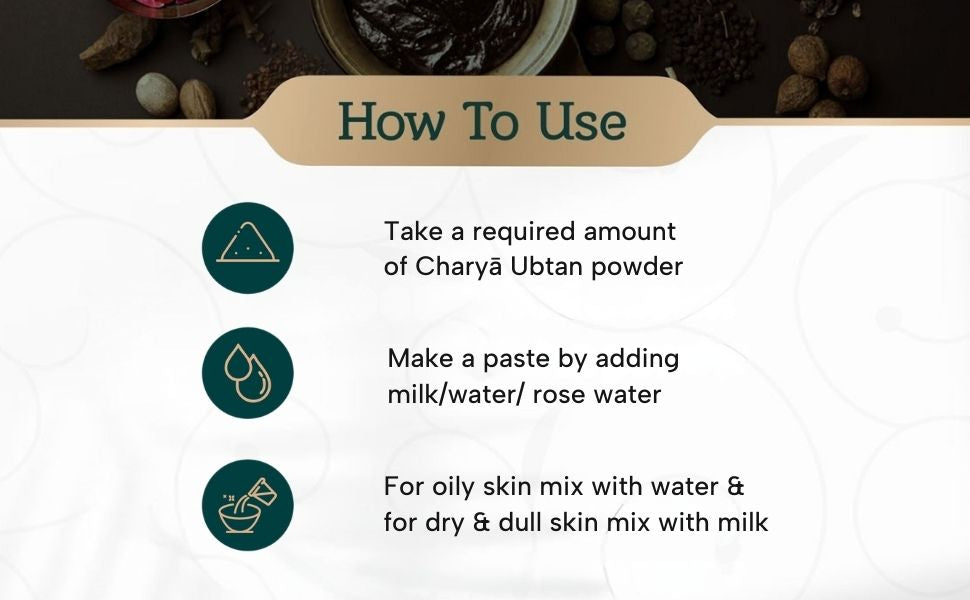 How To Use

Take a required amount of Charyā Ubtan powder

Make a paste by adding milk/water/ rose water

For oily skin mix with water & for dry & dull skin mix with milk